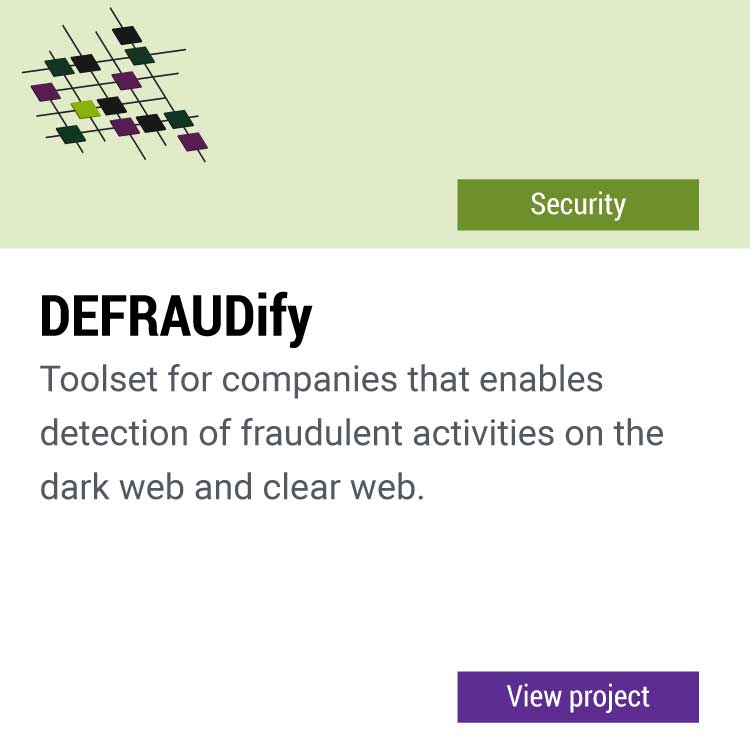 Security

DEFRAUDify

Toolset for companies that enables detection of fraudulent activities on the dark web and clear web.

View project